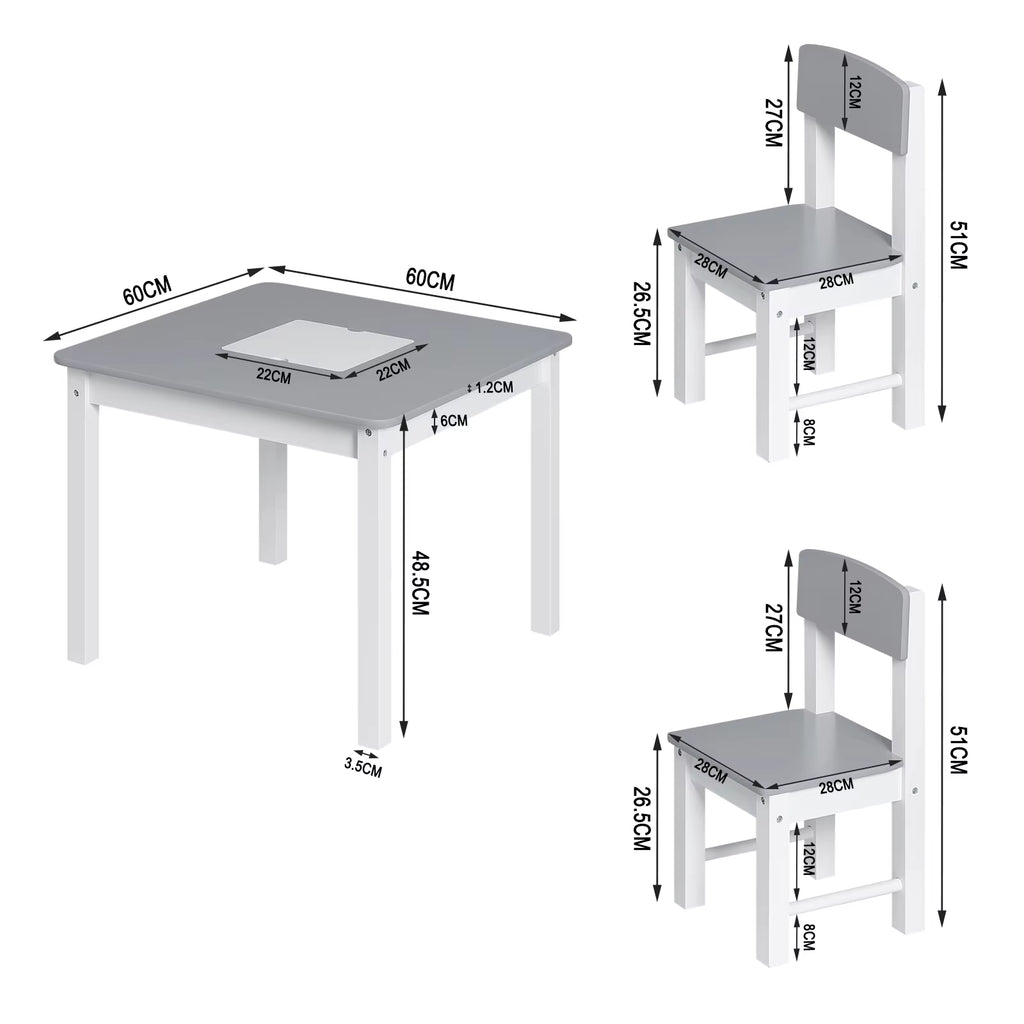 60CM
60CM
22CM
22CM
1.2CM
6CM
48.5CM
3.5CM
27CM
12CM
51CM
28CM
28CM
26.5CM
12CM
8CM
27CM
12CM
51CM
28CM
28CM
26.5CM
12CM
8CM